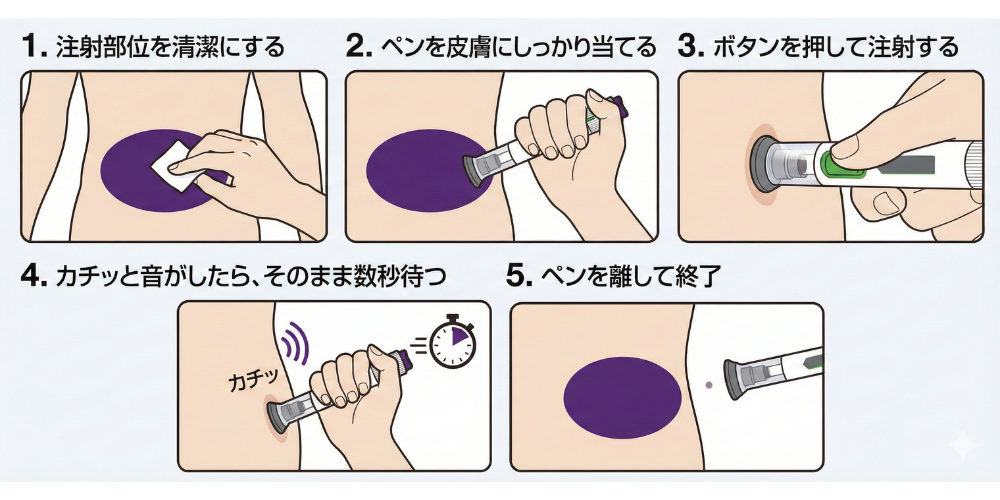 1. 注射部位を清潔にする

2. ペンを皮膚にしっかり当てる

3. ボタンを押して注射する

4. カチッと音がしたら、そのまま数秒待つ

カチッ

5. ペンを離して終了